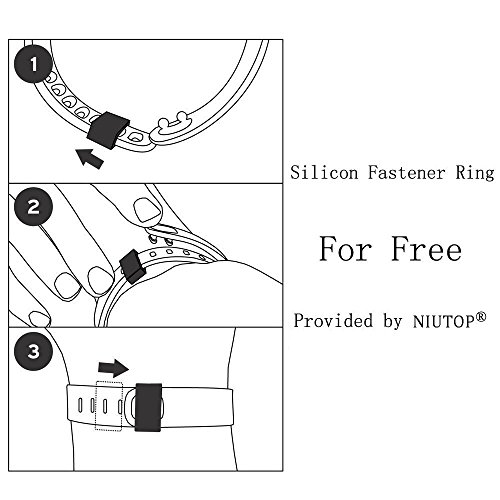 1

2

3

Silicon Fastener Ring

For Free

Provided by NIUTOP®