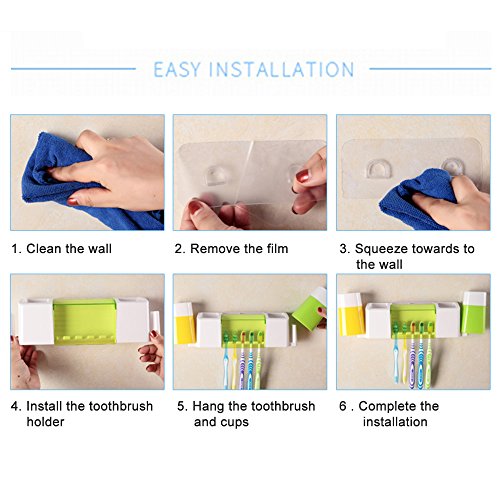 EASY INSTALLATION

1. Clean the wall

2. Remove the film

3. Squeeze towards to the wall

4. Install the toothbrush holder

5. Hang the toothbrush and cups

6 . Complete the installation