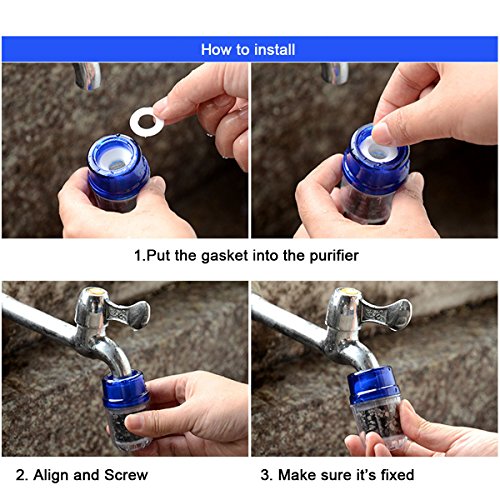 How to install

1.Put the gasket into the purifier

2. Align and Screw

3. Make sure it's fixed