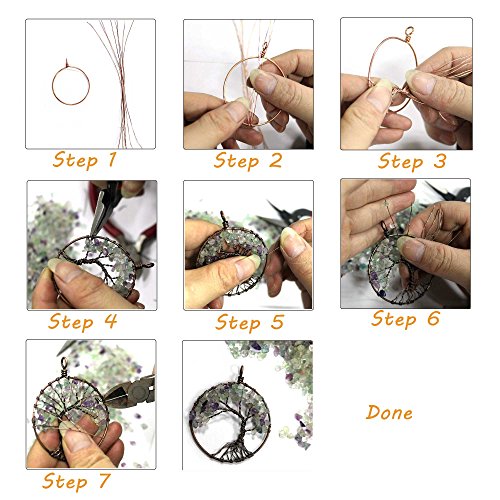 Step 1

Step 2

Step 3

Step 4

Step 5

Step 6

Step 7

Done