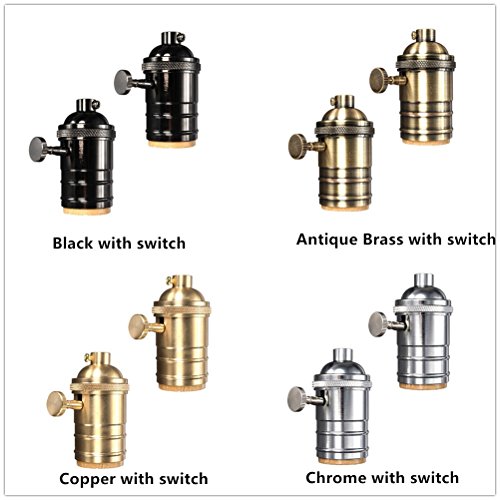 Black with switch

Antique Brass with switch

Copper with switch

Chrome with switch