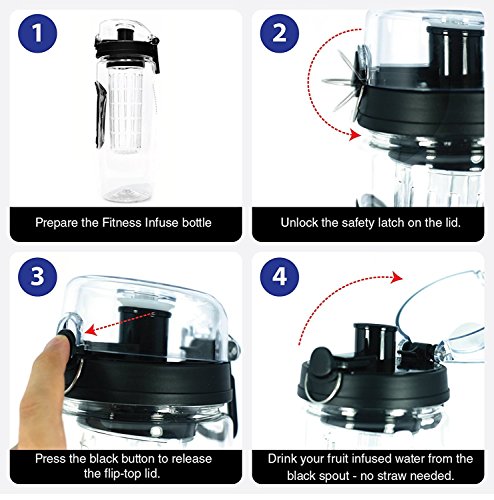 1

Prepare the Fitness Infuse bottle

2

Unlock the safety latch on the lid.

3

Press the black button to release the flip-top lid.

4

Drink your fruit infused water from the black spout - no straw needed.