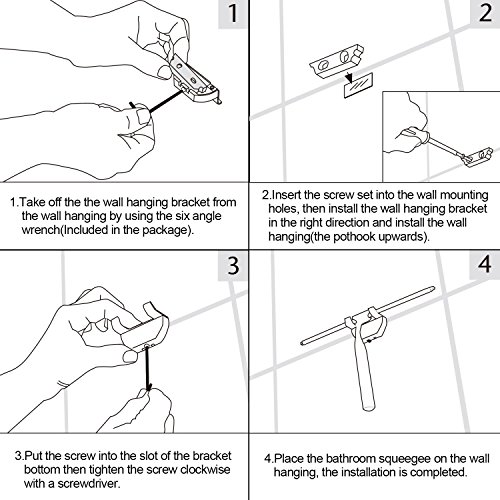 1

1.Take off the the wall hanging bracket from the wall hanging by using the six angle wrench(Included in the package).

2

2.Insert the screw set into the wall mounting holes, then install the wall hanging bracket in the right direction and install the wall hanging(the pothook upwards).

3

3.Put the screw into the slot of the bracket bottom then tighten the screw clockwise with a screwdriver.

4

4.Place the bathroom squeegee on the wall hanging, the installation is completed.