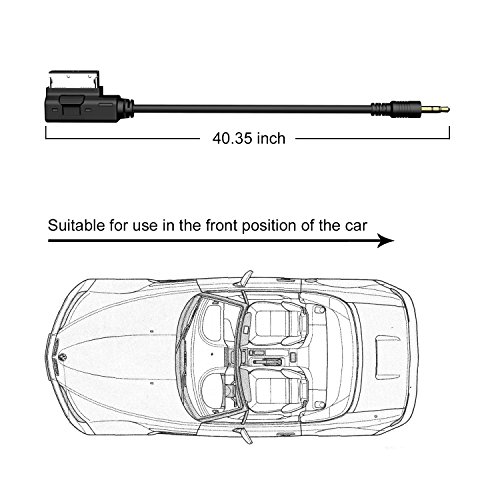 40.35 inch

Suitable for use in the front position of the car