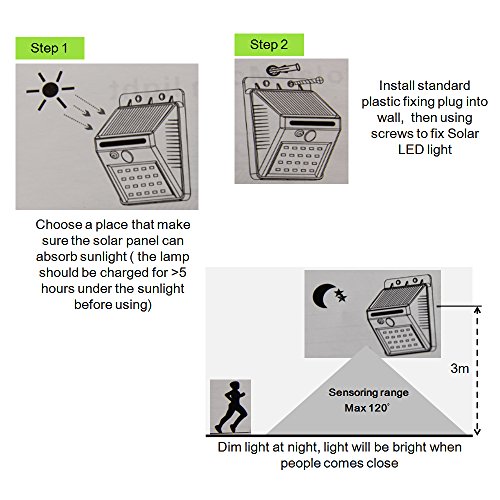 Step 1

Choose a place that make sure the solar panel can absorb sunlight ( the lamp should be charged for >5 hours under the sunlight before using)

Step 2

Install standard plastic fixing plug into wall, then using screws to fix Solar LED light

3m

Sensoring range
Max 120°

Dim light at night, light will be bright when people comes close