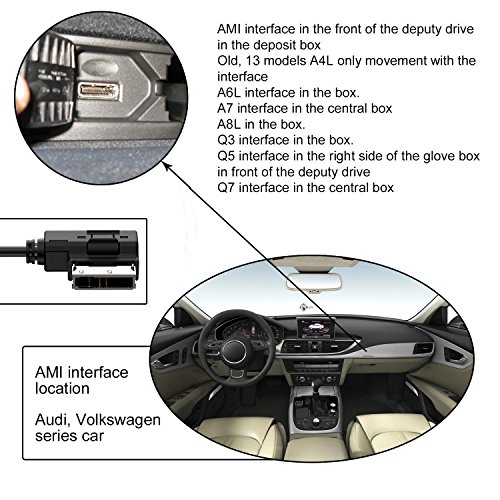 AMI interface in the front of the deputy drive in the deposit box
Old, 13 models A4L only movement with the interface
A6L interface in the box.
A7 interface in the central box
A8L in the box.
Q3 interface in the box.
Q5 interface in the right side of the glove box in front of the deputy drive
Q7 interface in the central box

AMI interface location

Audi, Volkswagen series car