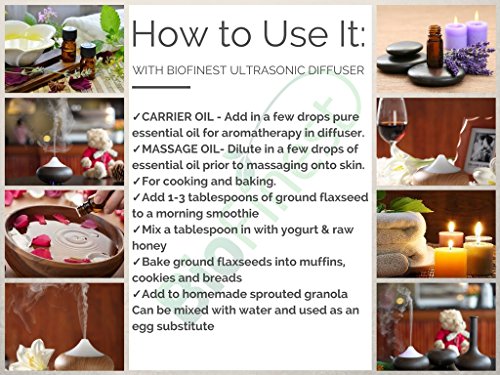 How to Use It:

WITH BIOFINEST ULTRASONIC DIFFUSER

✓CARRIER OIL - Add in a few drops pure essential oil for aromatherapy in diffuser.
✓MASSAGE OIL- Dilute in a few drops of essential oil prior to massaging onto skin.
✓For cooking and baking.
✓Add 1-3 tablespoons of ground flaxseed to a morning smoothie
✓Mix a tablespoon in with yogurt & raw honey
✓Bake ground flaxseeds into muffins, cookies and breads
✓Add to homemade sprouted granola
Can be mixed with water and used as an egg substitute

Biofinest