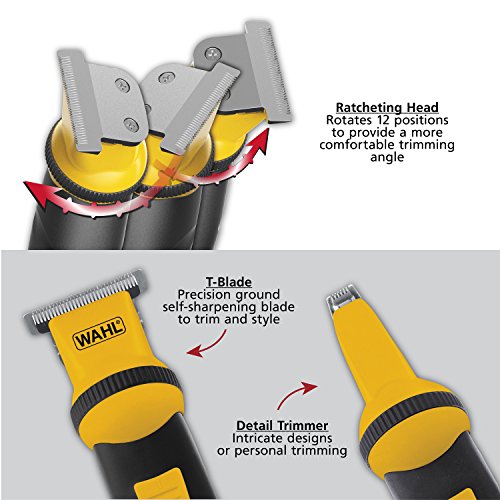 Ratcheting Head
Rotates 12 positions to provide a more comfortable trimming angle

T-Blade
Precision ground self-sharpening blade to trim and style

WAHL®

Detail Trimmer
Intricate designs or personal trimming