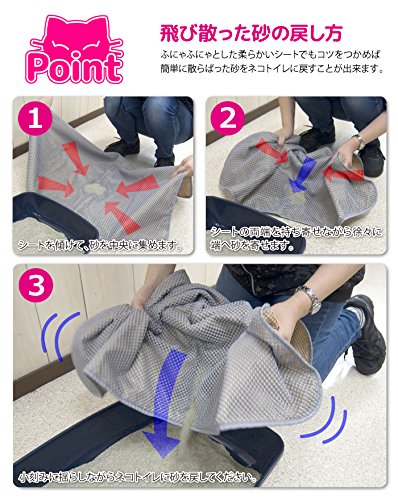 Point

飛び散った砂の戻し方

ふにゃふにゃとした柔らかいシートでもコツをつかめば簡単に散らばった砂をネコトイレに戻すことが出来ます。

1

シートを傾けて、砂を中央に集めます。

2

シートの両端を持ち寄せながら徐々に端へ砂を寄せます。

3

小刻みに揺らしながらネコトイレに砂を戻してください。