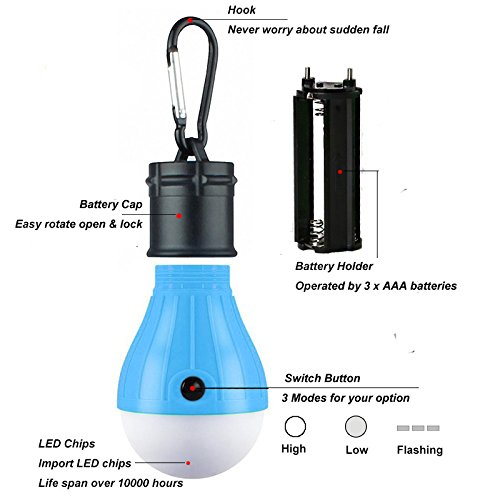 Hook
Never worry about sudden fall

Battery Cap
Easy rotate open & lock

Battery Holder
Operated by 3 x AAA batteries

Switch Button
3 Modes for your option

High
Low
Flashing

LED Chips
Import LED chips
Life span over 10000 hours