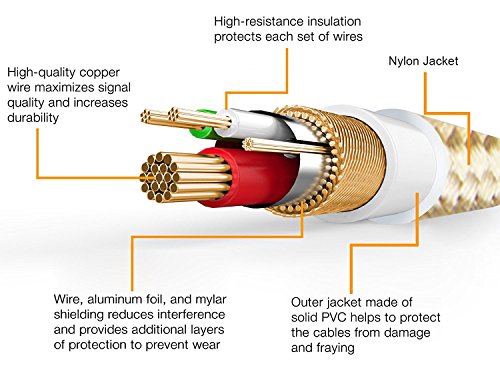 High-resistance insulation protects each set of wires

Nylon Jacket

High-quality copper wire maximizes signal quality and increases durability

Wire, aluminum foil, and mylar shielding reduces interference and provides additional layers of protection to prevent wear

Outer jacket made of solid PVC helps to protect the cables from damage and fraying