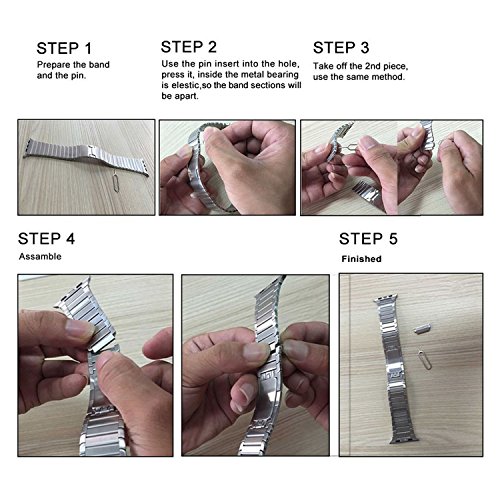 STEP 1
Prepare the band and the pin.

STEP 2
Use the pin insert into the hole, press it, inside the metal bearing is elestic,so the band sections will be apart.

STEP 3
Take off the 2nd piece, use the same method.

STEP 4
Assamble

STEP 5
Finished