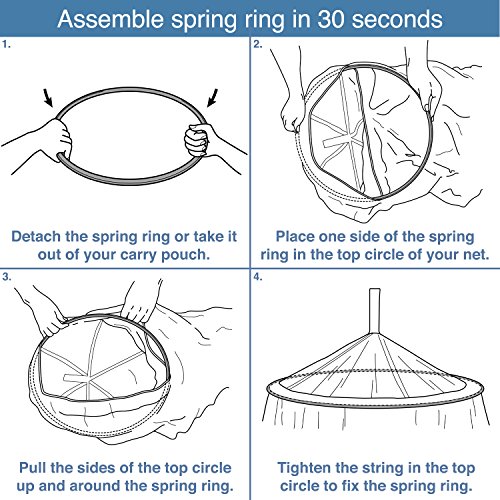 Assemble spring ring in 30 seconds

1.

Detach the spring ring or take it out of your carry pouch.

2.

Place one side of the spring ring in the top circle of your net.

3.

Pull the sides of the top circle up and around the spring ring.

4.

Tighten the string in the top circle to fix the spring ring.