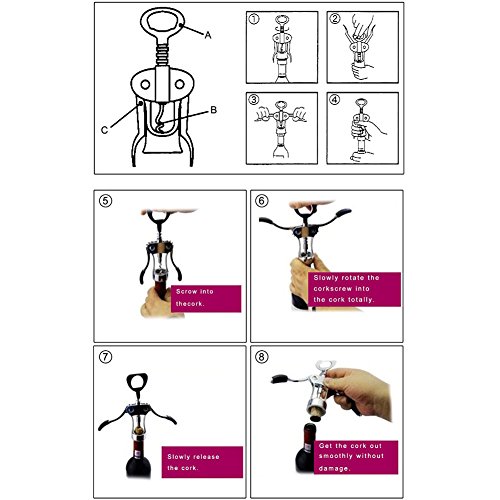 A
B
C
①
②
③
④

⑤
Screw into thecork.

⑥
Slowly rotate the corkscrew into the cork totally.

⑦
Slowly release the cork.

⑧
Get the cork out smoothly without damage.