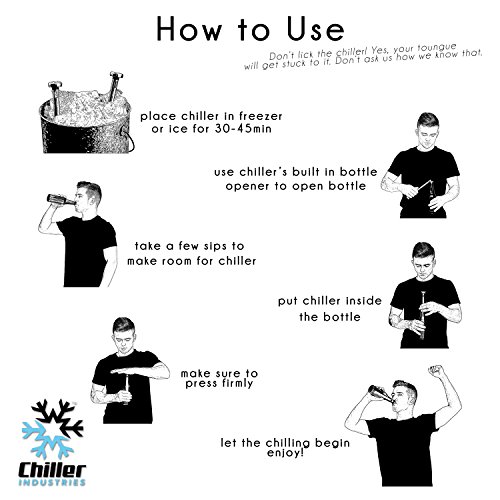 How to Use

Don't lick the chiller! Yes, your toungue will get stuck to it. Don't ask us how we know that.

place chiller in freezer or ice for 30-45min

use chiller's built in bottle opener to open bottle

take a few sips to make room for chiller

put chiller inside the bottle

make sure to press firmly

let the chilling begin enjoy!

Chiller INDUSTRIES