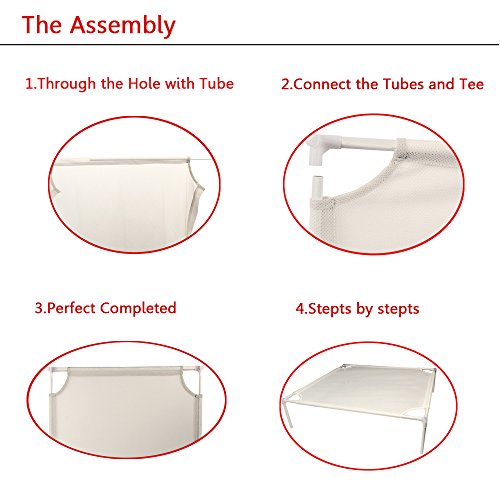 The Assembly

1.Through the Hole with Tube

2.Connect the Tubes and Tee

3.Perfect Completed

4.Stepts by stepts