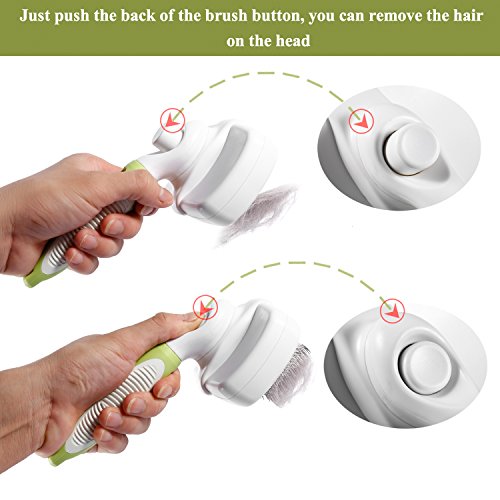 Just push the back of the brush button, you can remove the hair on the head