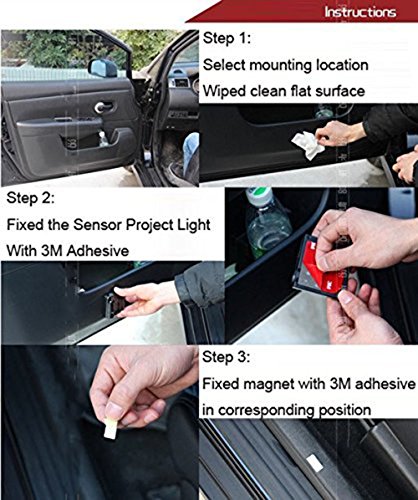 Instructions

Step 1:
Select mounting location
Wiped clean flat surface

Step 2:
Fixed the Sensor Project Light
With 3M Adhesive

Step 3:
Fixed magnet with 3M adhesive
in corresponding position