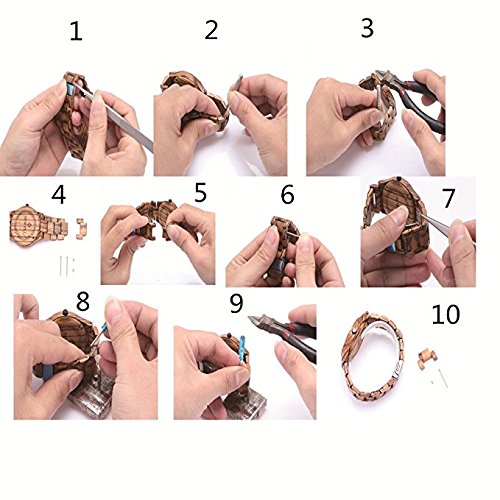 1
2
3
4
5
6
7
8
9
10