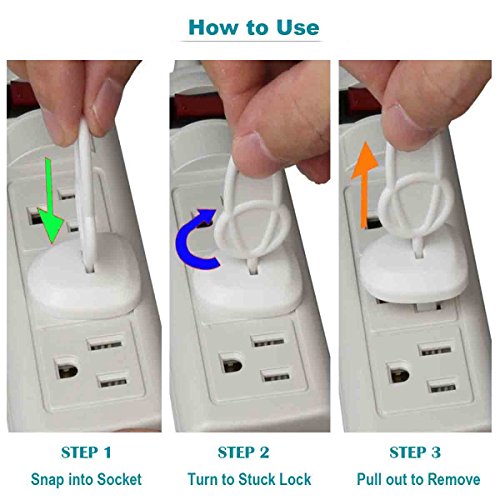 How to Use

STEP 1
Snap into Socket

STEP 2
Turn to Stuck Lock

STEP 3
Pull out to Remove