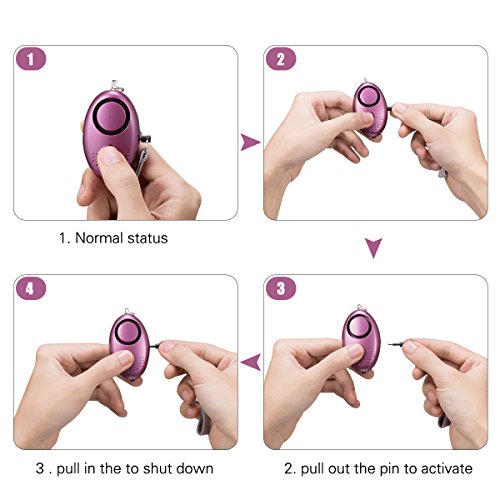 1

2

1. Normal status

4

3

3 . pull in the to shut down

2. pull out the pin to activate