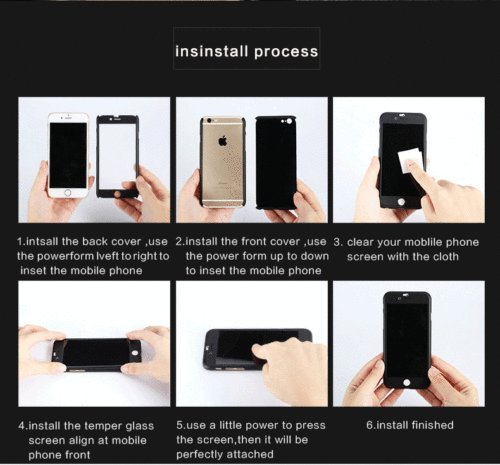 insinstall process

1.intsall the back cover ,use the powerform lveft to right to inset the mobile phone

2.install the front cover ,use the power form up to down to inset the mobile phone

3. clear your moblile phone screen with the cloth

4.install the temper glass screen align at mobile phone front

5.use a little power to press the screen,then it will be perfectly attached

6.install finished