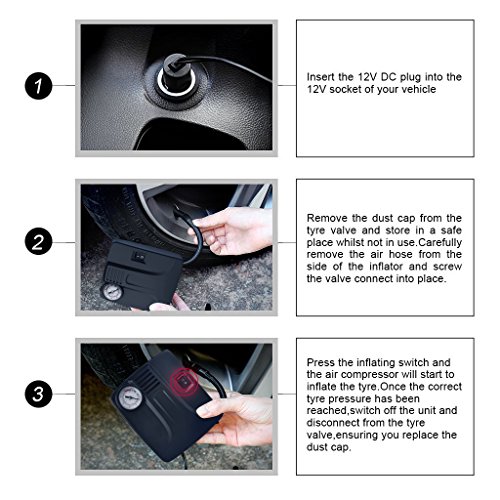 1

Insert the 12V DC plug into the 12V socket of your vehicle

2

Remove the dust cap from the tyre valve and store in a safe place whilst not in use.Carefully remove the air hose from the side of the inflator and screw the valve connect into place.

3

Press the inflating switch and the air compressor will start to inflate the tyre.Once the correct tyre pressure has been reached,switch off the unit and disconnect from the tyre valve,ensuring you replace the dust cap.