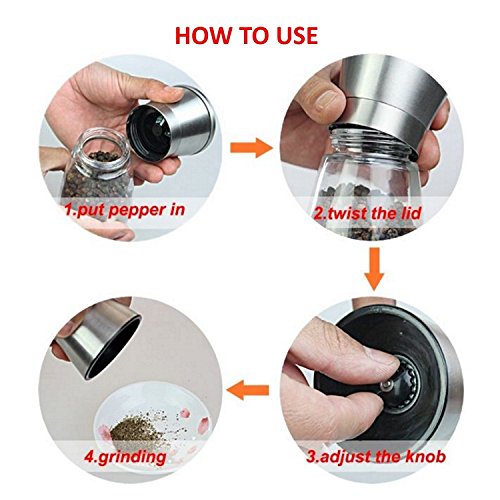 HOW TO USE

1.put pepper in

2.twist the lid

3.adjust the knob

4.grinding