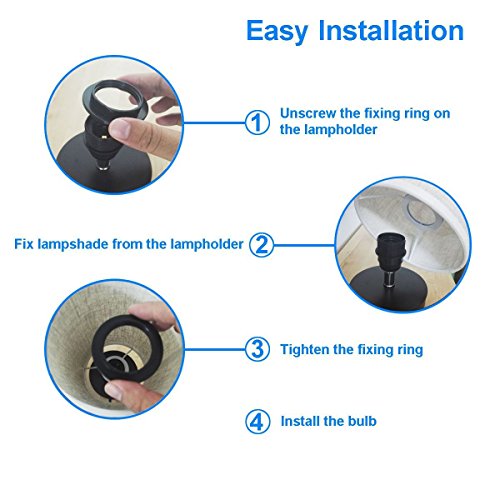 Easy Installation

1 Unscrew the fixing ring on the lampholder

Fix lampshade from the lampholder 2

3 Tighten the fixing ring

4 Install the bulb