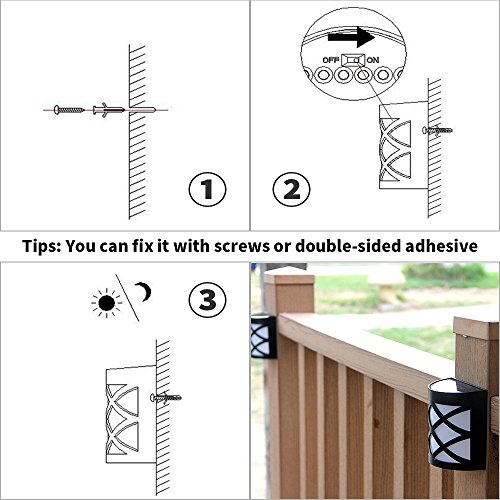 1

OFF ON

2

Tips: You can fix it with screws or double-sided adhesive

3