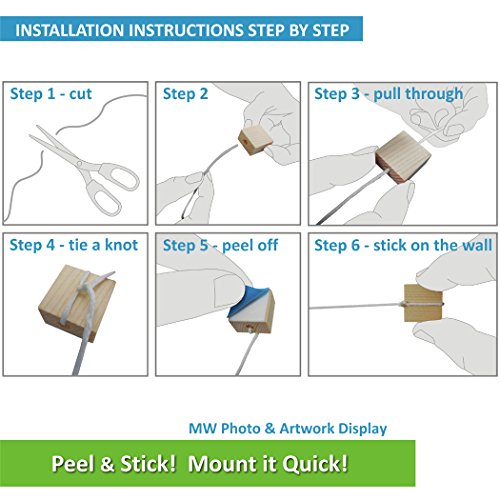 INSTALLATION INSTRUCTIONS STEP BY STEP

Step 1 - cut

Step 2

Step 3 - pull through

Step 4 - tie a knot

Step 5 - peel off

Step 6 - stick on the wall

MW Photo & Artwork Display

Peel & Stick! Mount it Quick!