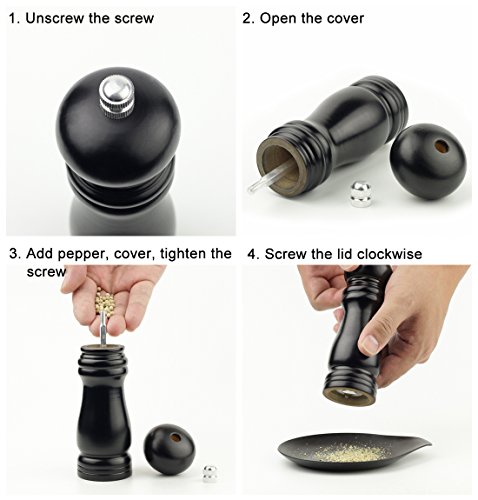 1. Unscrew the screw

2. Open the cover

3. Add pepper, cover, tighten the screw

4. Screw the lid clockwise