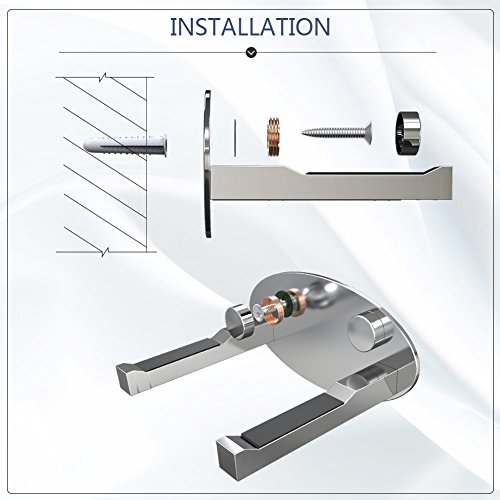 INSTALLATION