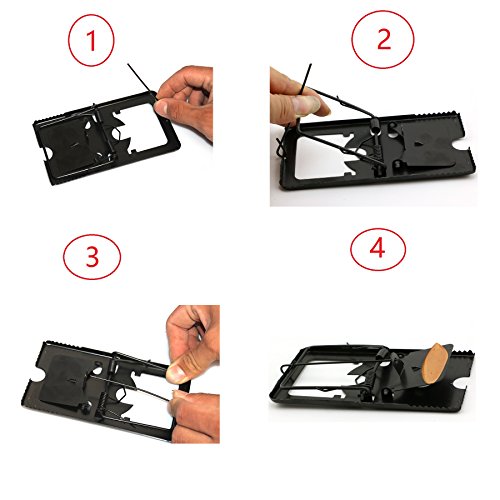 1

2

3

4