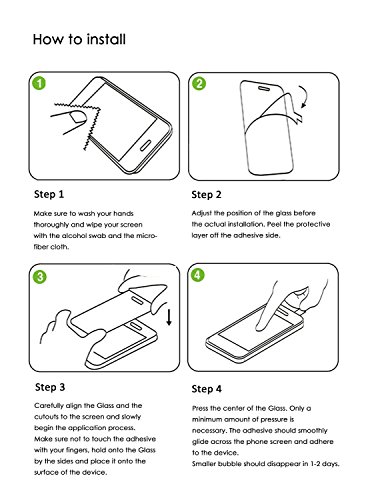 How to install

1

2

Step 1

Make sure to wash your hands thoroughly and wipe your screen with the alcohol swab and the microfiber cloth.

Step 2

Adjust the position of the glass before the actual installation. Peel the protective layer off the adhesive side.

3

4

Step 3

Carefully align the Glass and the cutouts to the screen and slowly begin the application process. Make sure not to touch the adhesive with your fingers, hold onto the Glass by the sides and place it onto the surface of the device.

Step 4

Press the center of the Glass. Only a minimum amount of pressure is necessary. The adhesive should smoothly glide across the phone screen and adhere to the device.
Smaller bubble should disappear in 1-2 days.