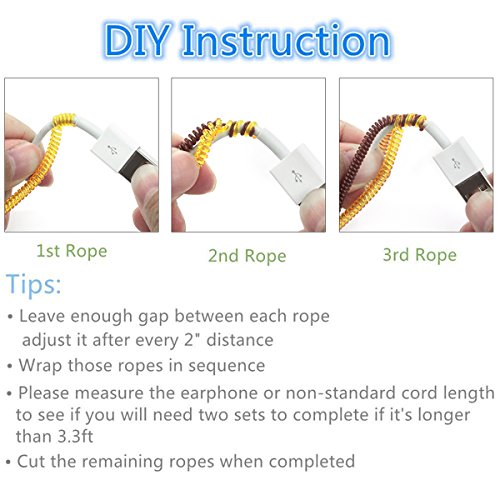 DIY Instruction

1st Rope

2nd Rope

3rd Rope

Tips:

• Leave enough gap between each rope adjust it after every 2" distance

• Wrap those ropes in sequence

• Please measure the earphone or non-standard cord length to see if you will need two sets to complete if it's longer than 3.3ft

• Cut the remaining ropes when completed