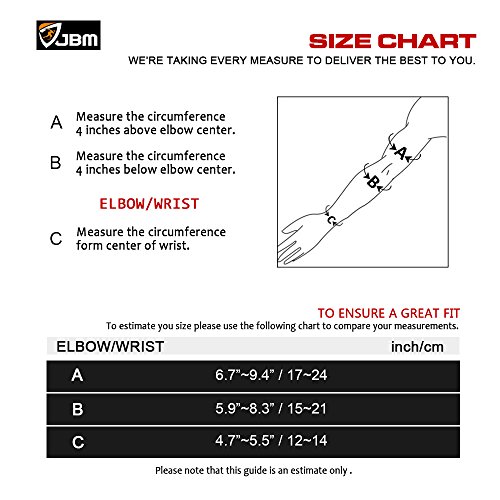 JBM

SIZE CHART
WE'RE TAKING EVERY MEASURE TO DELIVER THE BEST TO YOU.

A Measure the circumference 4 inches above elbow center.

B Measure the circumference 4 inches below elbow center.

ELBOW/WRIST

C Measure the circumference form center of wrist.

A

B

C

TO ENSURE A GREAT FIT
To estimate you size please use the following chart to compare your measurements.

| ELBOW/WRIST | inch/cm |
|---|---|
| A | 6.7”~9.4” / 17~24 |
| B | 5.9”~8.3” / 15~21 |
| C | 4.7”~5.5” / 12~14 |

Please note that this guide is an estimate only .