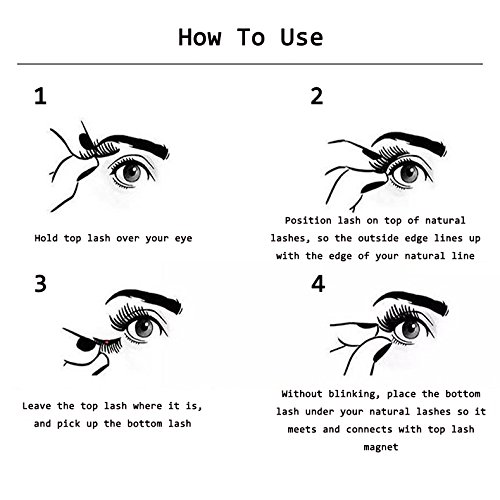 How To Use

1

Hold top lash over your eye

2

Position lash on top of natural lashes, so the outside edge lines up with the edge of your natural line

3

Leave the top lash where it is, and pick up the bottom lash

4

Without blinking, place the bottom lash under your natural lashes so it meets and connects with top lash magnet