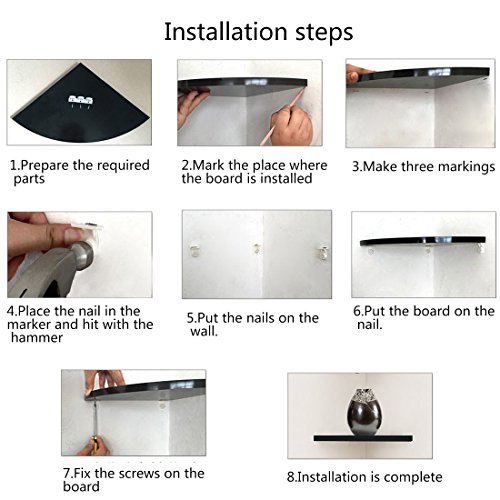 Installation steps

1.Prepare the required parts

2.Mark the place where the board is installed

3.Make three markings

4.Place the nail in the marker and hit with the hammer

5.Put the nails on the wall.

6.Put the board on the nail.

7.Fix the screws on the board

8.Installation is complete