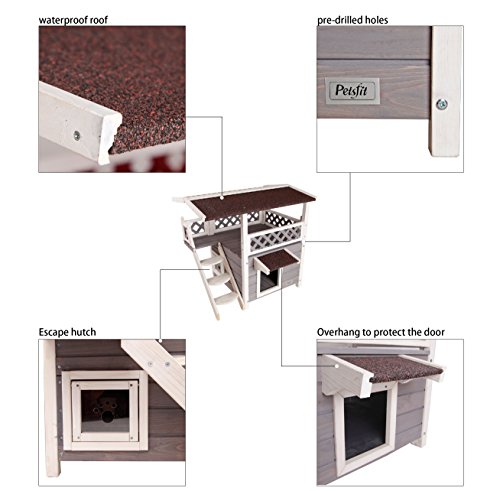 waterproof roof

pre-drilled holes

Petsfit

Escape hutch

Overhang to protect the door