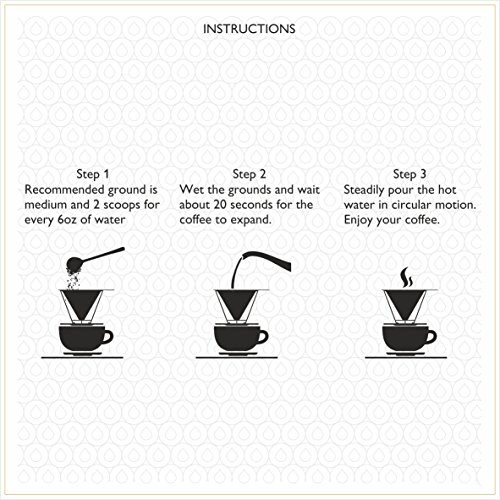 INSTRUCTIONS

Step 1
Recommended ground is medium and 2 scoops for every 6oz of water

Step 2
Wet the grounds and wait about 20 seconds for the coffee to expand.

Step 3
Steadily pour the hot water in circular motion. Enjoy your coffee.