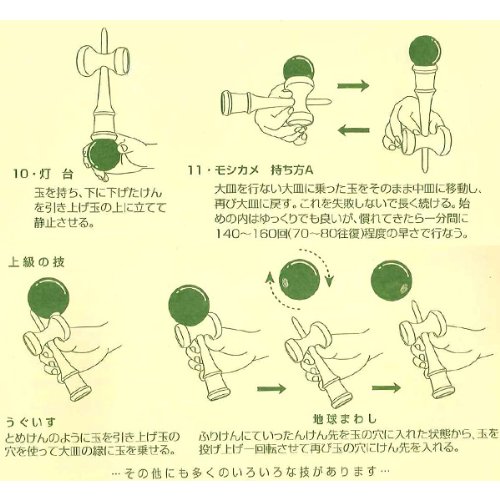 10・灯　台
玉を持ち、下に下げたけんを引き上げ玉の上に立てて静止させる。

11・モシカメ　持ち方A
大皿を行ない大皿に乗った玉をそのまま中皿に移動し、再び大皿に戻す。これを失敗しないで長く続ける。始めの内はゆっくりでも良いが、慣れてきたら一分間に140～160回(70～80往復)程度の早さで行なう。

上級の技

うぐいす
とめけんのように玉を引き上げ玉の穴を使って大皿の縁に玉を乗せる。

地球まわし
ふりけんにていったんけん先を玉の穴に入れた状態から、玉を投げ上げ一回転させて再び玉の穴にけん先を入れる。

…その他にも多くのいろいろな技があります…