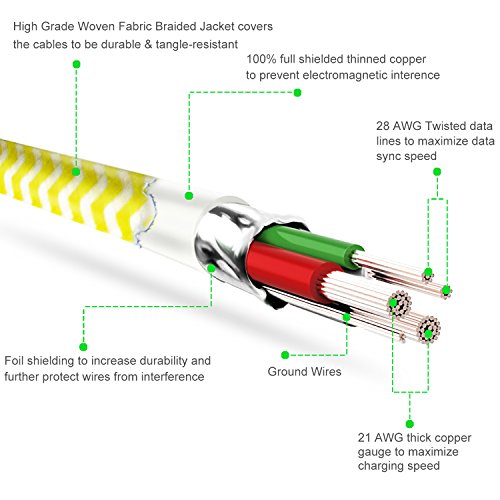 High Grade Woven Fabric Braided Jacket covers the cables to be durable & tangle-resistant

100% full shielded thinned copper to prevent electromagnetic interence

28 AWG Twisted data lines to maximize data sync speed

Foil shielding to increase durability and further protect wires from interference

Ground Wires

21 AWG thick copper gauge to maximize charging speed