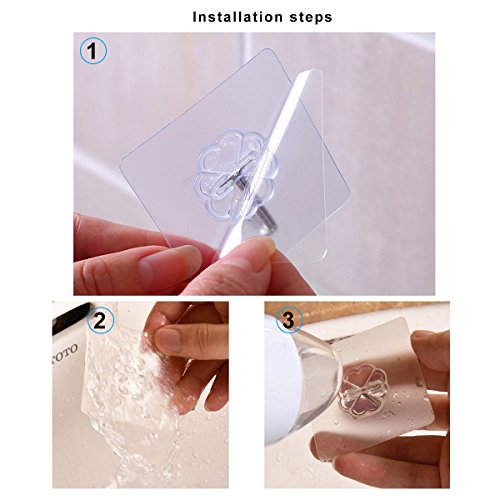 Installation steps

1

2

TOTO

3