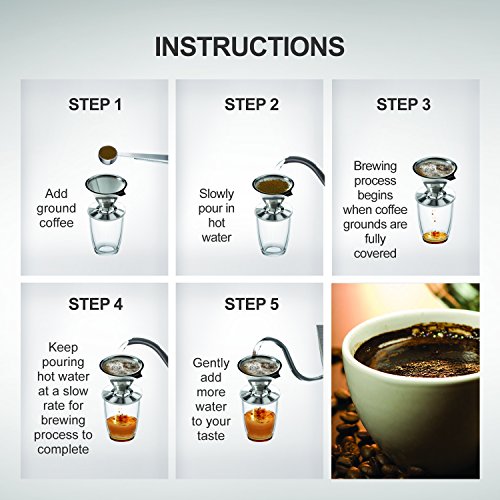 INSTRUCTIONS

STEP 1

Add ground coffee

STEP 2

Slowly pour in hot water

STEP 3

Brewing process begins when coffee grounds are fully covered

STEP 4

Keep pouring hot water at a slow rate for brewing process to complete

STEP 5

Gently add more water to your taste