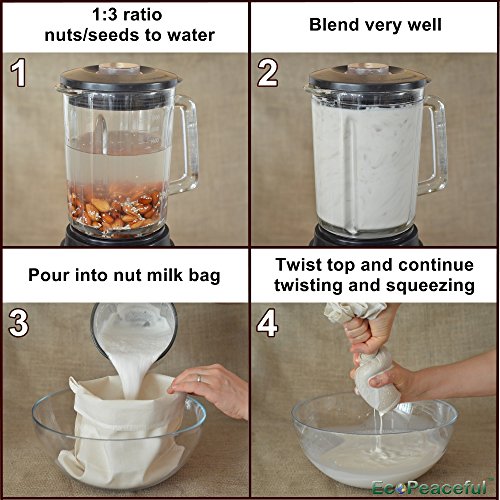 1:3 ratio
nuts/seeds to water

1

Blend very well

2

Pour into nut milk bag

3

Twist top and continue
twisting and squeezing

4

EcoPeaceful™