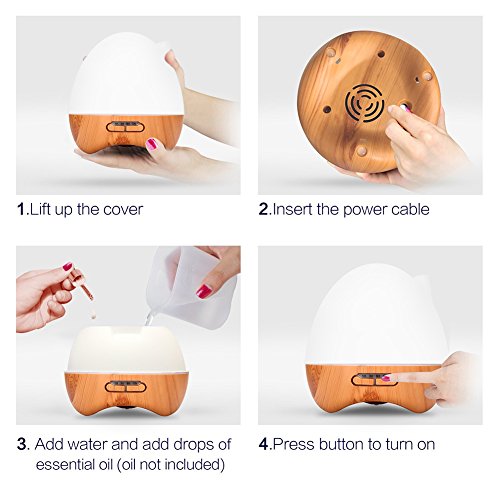 1.Lift up the cover

2.Insert the power cable

3. Add water and add drops of essential oil (oil not included)

4.Press button to turn on