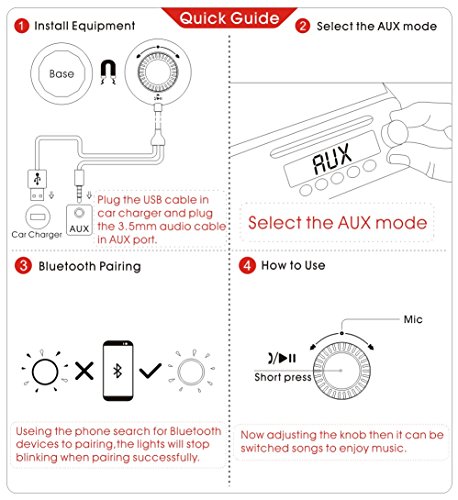 Quick Guide

1 Install Equipment

Base

Car Charger

AUX

Plug the USB cable in car charger and plug the 3.5mm audio cable in AUX port.

2 Select the AUX mode

AUX

Select the AUX mode

3 Bluetooth Pairing

Useing the phone search for Bluetooth devices to pairing,the lights will stop blinking when pairing successfully.

4 How to Use

Mic

Short press

Now adjusting the knob then it can be switched songs to enjoy music.