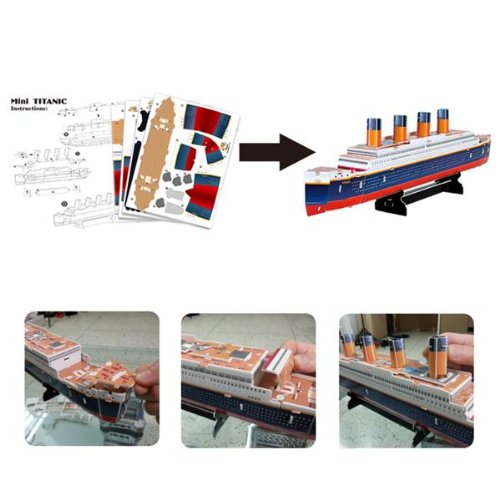 Mini TITANIC
Instructions: