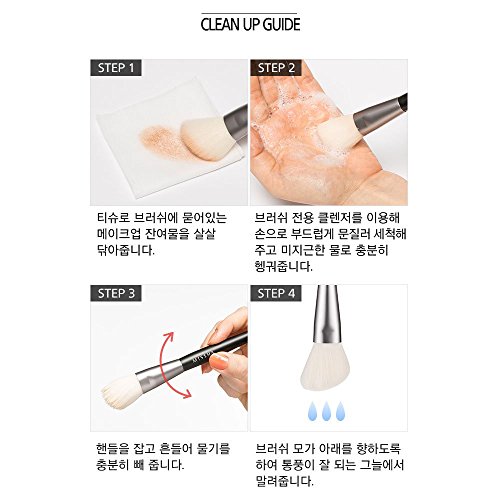 CLEAN UP GUIDE

STEP 1

티슈로 브러쉬에 묻어있는 메이크업 잔여물을 살살 닦아줍니다.

STEP 2

브러쉬 전용 클렌저를 이용해 손으로 부드럽게 문질러 세척해 주고 미지근한 물로 충분히 헹궈줍니다.

STEP 3

MISSHA

핸들을 잡고 흔들어 물기를 충분히 빼 줍니다.

STEP 4

브러쉬 모가 아래를 향하도록 하여 통풍이 잘 되는 그늘에서 말려줍니다.